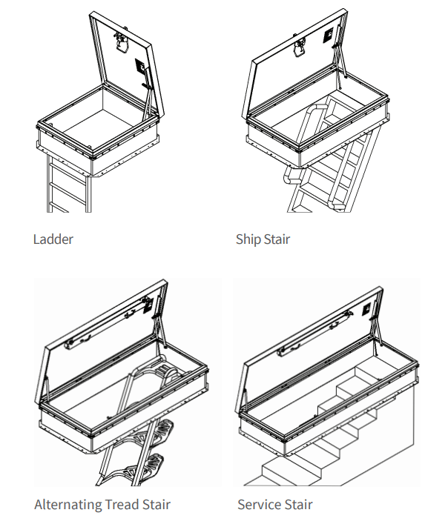 Ladder

Ship Stair

Alternating Tread Stair

Service Stair